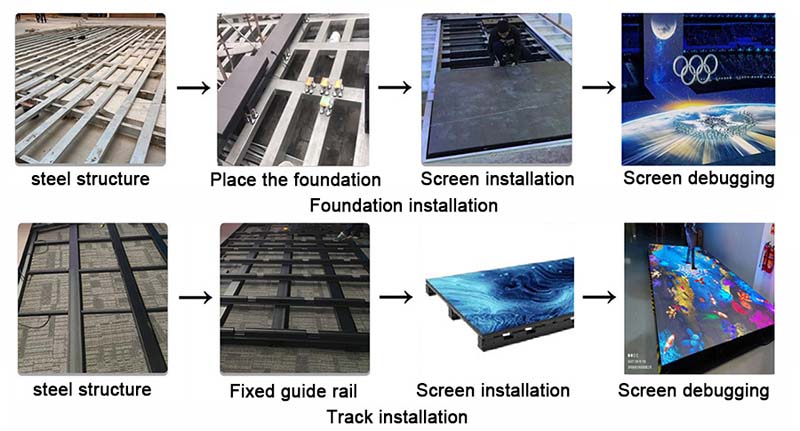 steel structure

Place the foundation

Screen installation

Screen debugging

Foundation installation

steel structure

Fixed guide rail

Screen installation

Screen debugging

Track installation