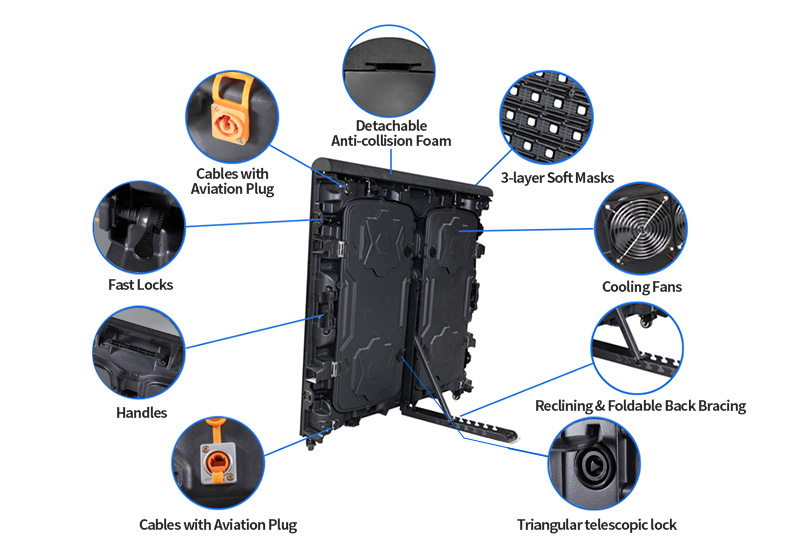 Detachable
Anti-collision Foam

Cables with
Aviation Plug

3-layer Soft Masks

Fast Locks

Cooling Fans

Handles

Reclining & Foldable Back Bracing

Cables with Aviation Plug

Triangular telescopic lock