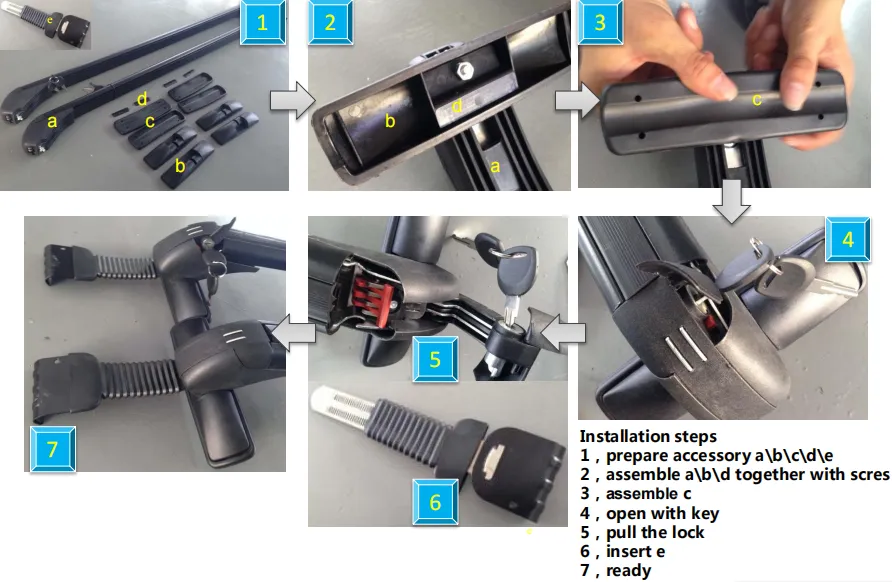 e

1

a

d

c

b

2

b

d

a

3

c

4

5

6

7

Installation steps
1 , prepare accessory a\b\c\d\e
2 , assemble a\b\d together with scres
3 , assemble c
4 , open with key
5 , pull the lock
6 , insert e
7 , ready